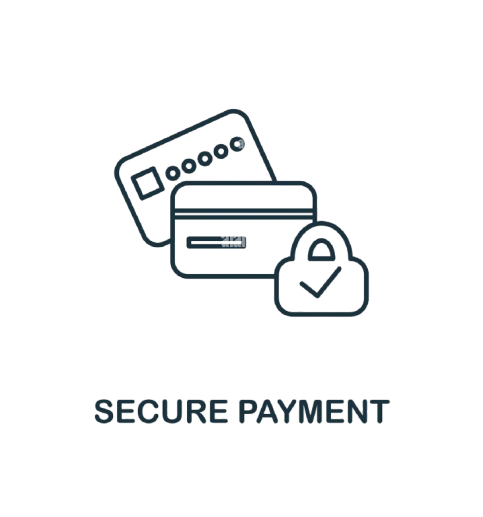 SECURE PAYMENT